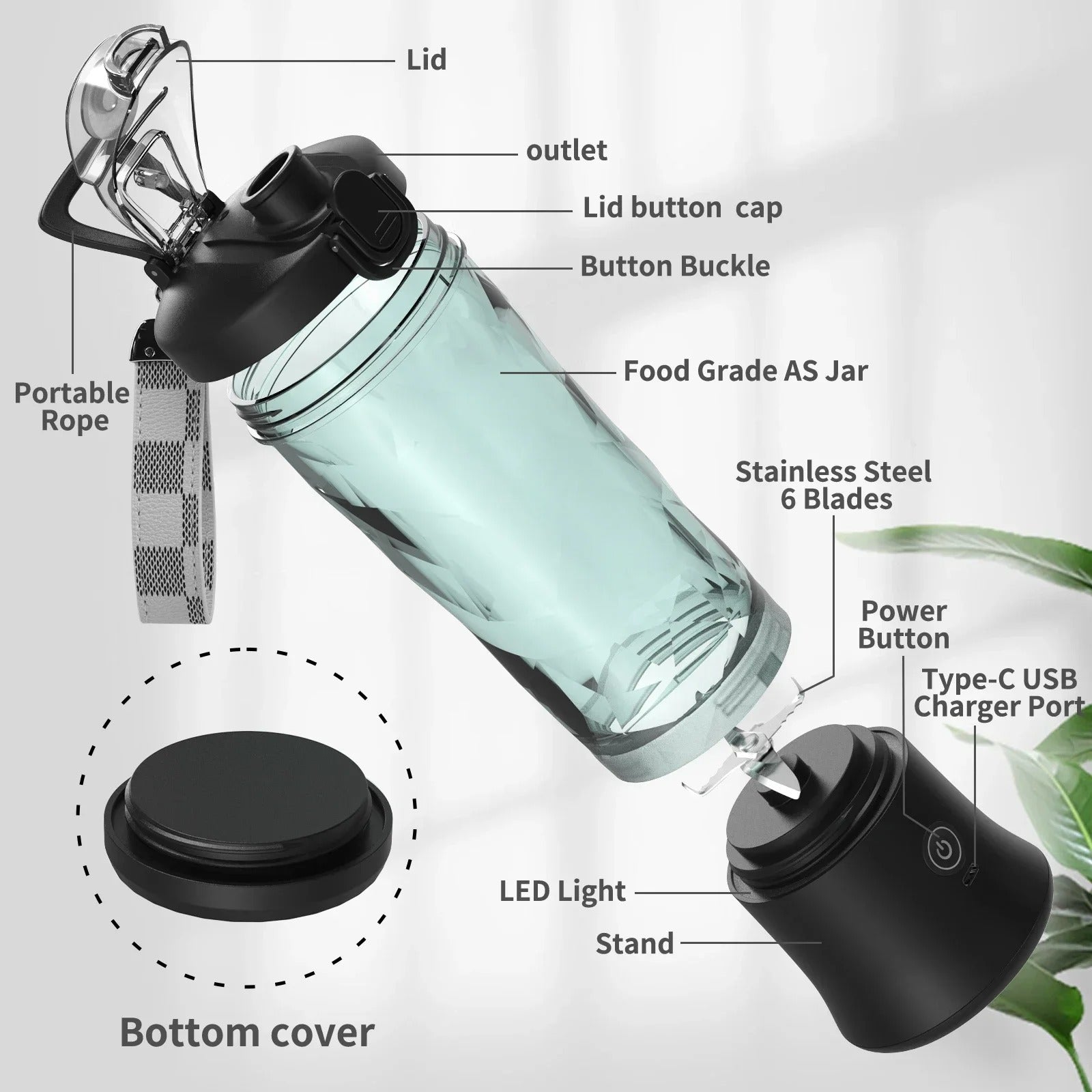 Lid

outlet

Lid button cap

Button Buckle

Portable Rope

Food Grade AS Jar

Stainless Steel 6 Blades

Power Button

Type-C USB Charger Port

LED Light

Stand

Bottom cover