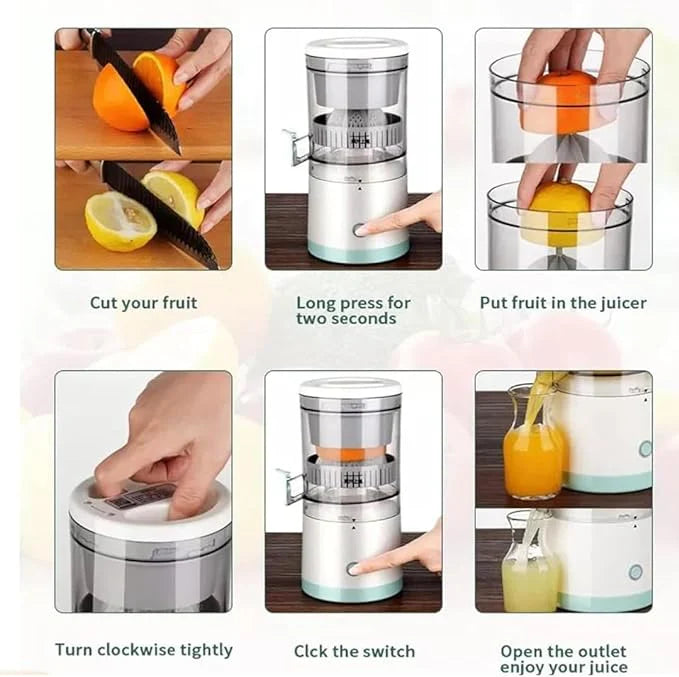 Cut your fruit

Long press for two seconds

Put fruit in the juicer

Turn clockwise tightly

Clck the switch

Open the outlet enjoy your juice